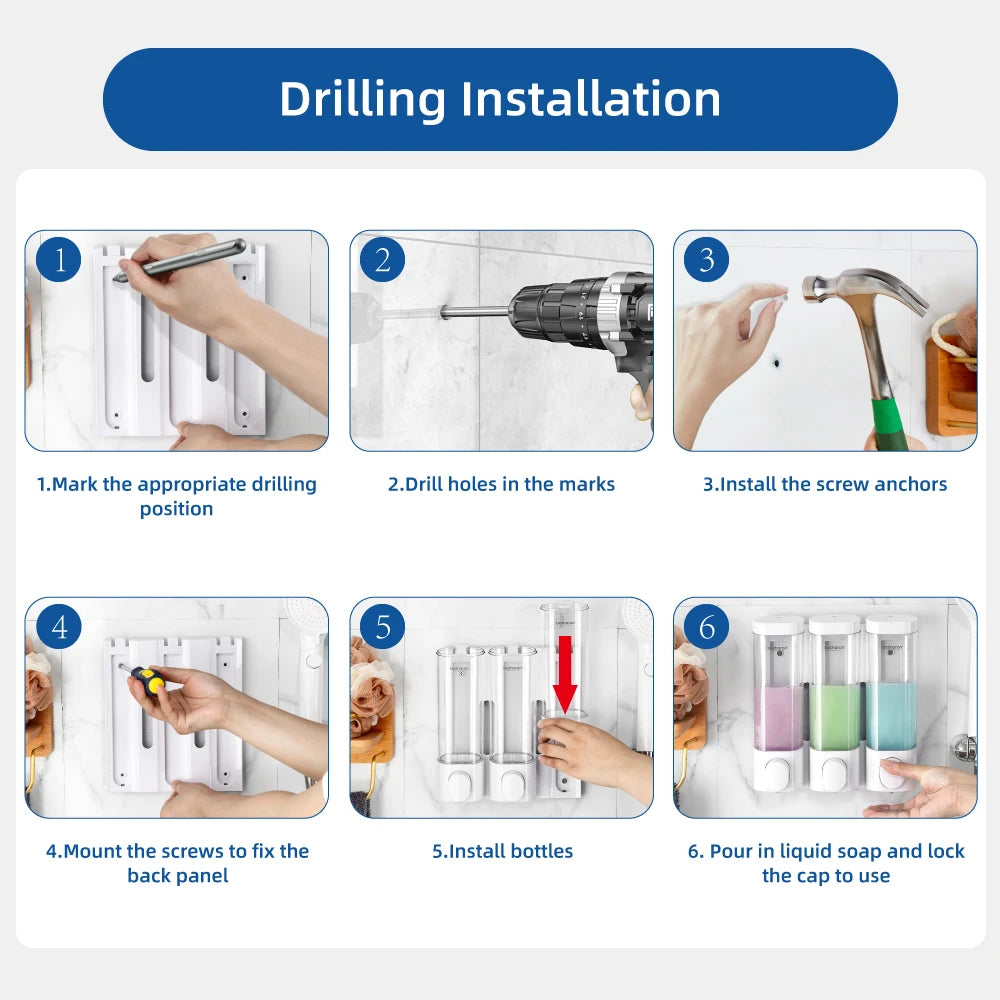 Drilling Installation

1

1.Mark the appropriate drilling position

2

2.Drill holes in the marks

3

3.Install the screw anchors

4

4.Mount the screws to fix the back panel

5

5.Install bottles

6

6. Pour in liquid soap and lock the cap to use