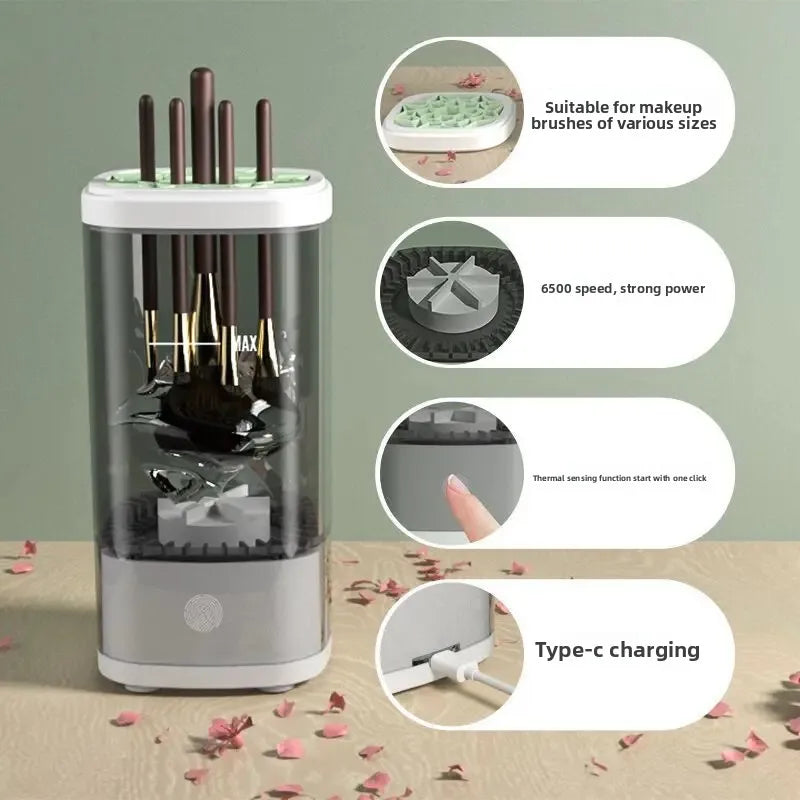 MAX

Suitable for makeup brushes of various sizes

6500 speed, strong power

Thermal sensing function start with one click

Type-c charging