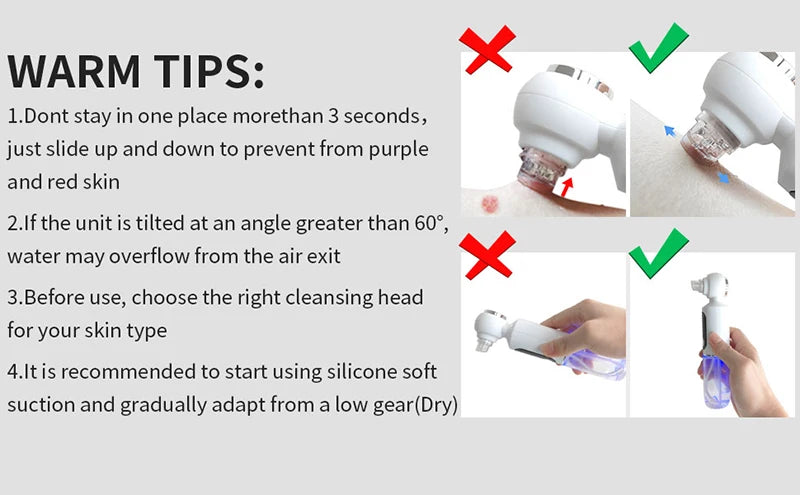 WARM TIPS:

1.Dont stay in one place morethan 3 seconds, just slide up and down to prevent from purple and red skin

2.If the unit is tilted at an angle greater than 60°, water may overflow from the air exit

3.Before use, choose the right cleansing head for your skin type

4.It is recommended to start using silicone soft suction and gradually adapt from a low gear(Dry)