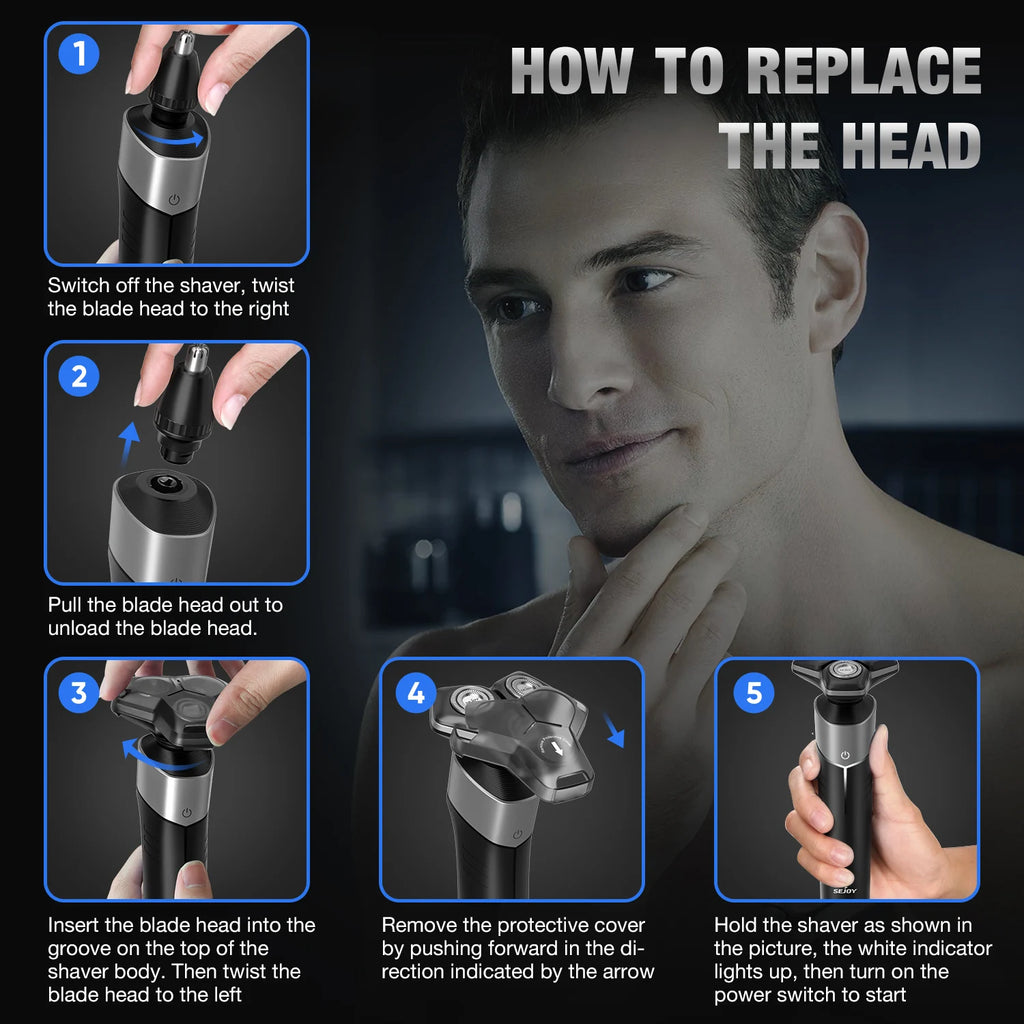 HOW TO REPLACE THE HEAD

1

Switch off the shaver, twist the blade head to the right

2

Pull the blade head out to unload the blade head.

3

Insert the blade head into the groove on the top of the shaver body. Then twist the blade head to the left

4

Remove the protective cover by pushing forward in the direction indicated by the arrow

5

SEJOY

Hold the shaver as shown in the picture, the white indicator lights up, then turn on the power switch to start