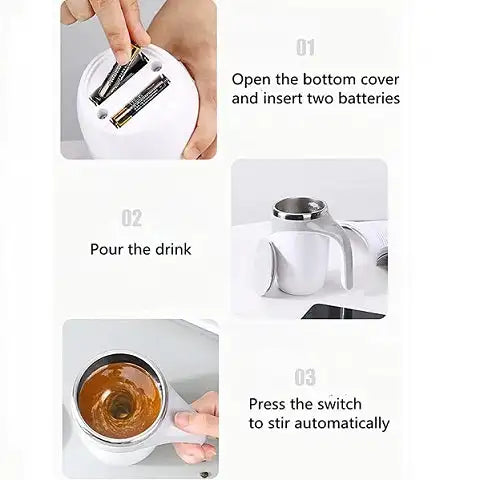 01

Open the bottom cover and insert two batteries

02

Pour the drink

03

Press the switch to stir automatically