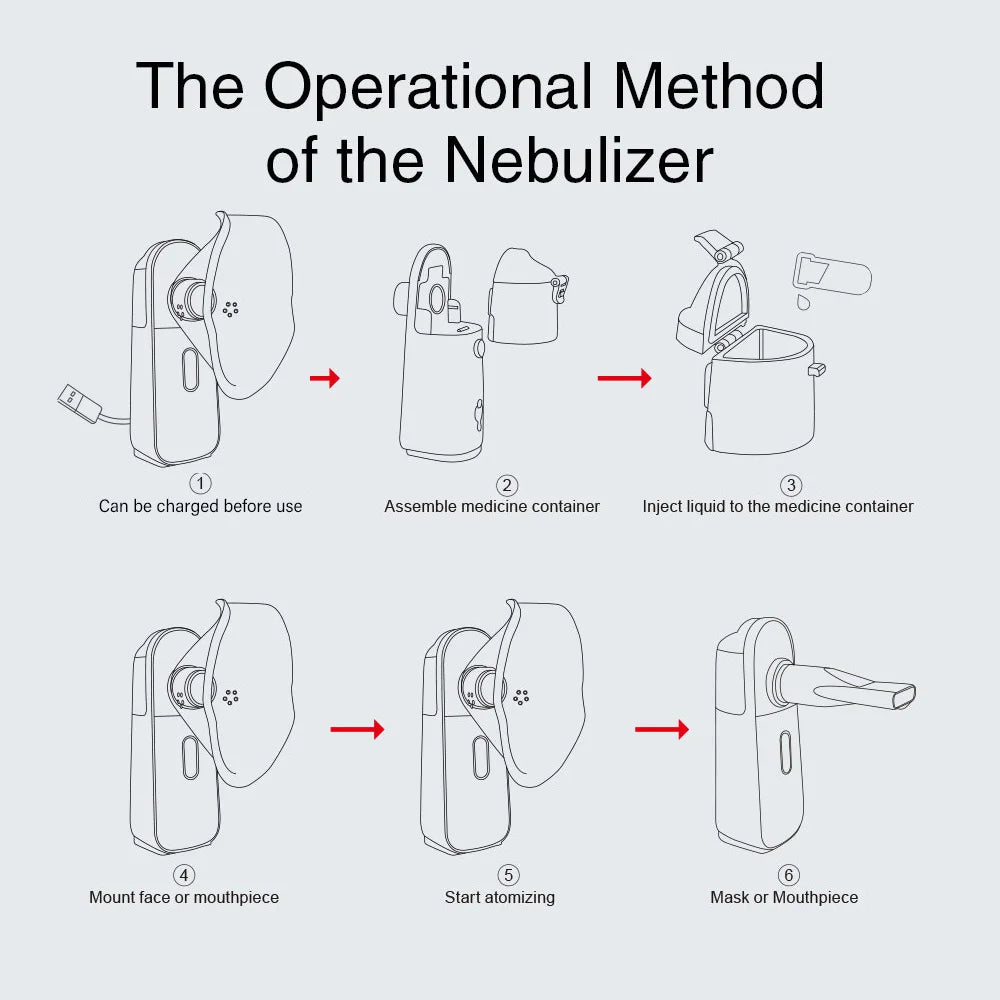 The Operational Method of the Nebulizer

①
Can be charged before use

②
Assemble medicine container

③
Inject liquid to the medicine container

④
Mount face or mouthpiece

⑤
Start atomizing

⑥
Mask or Mouthpiece